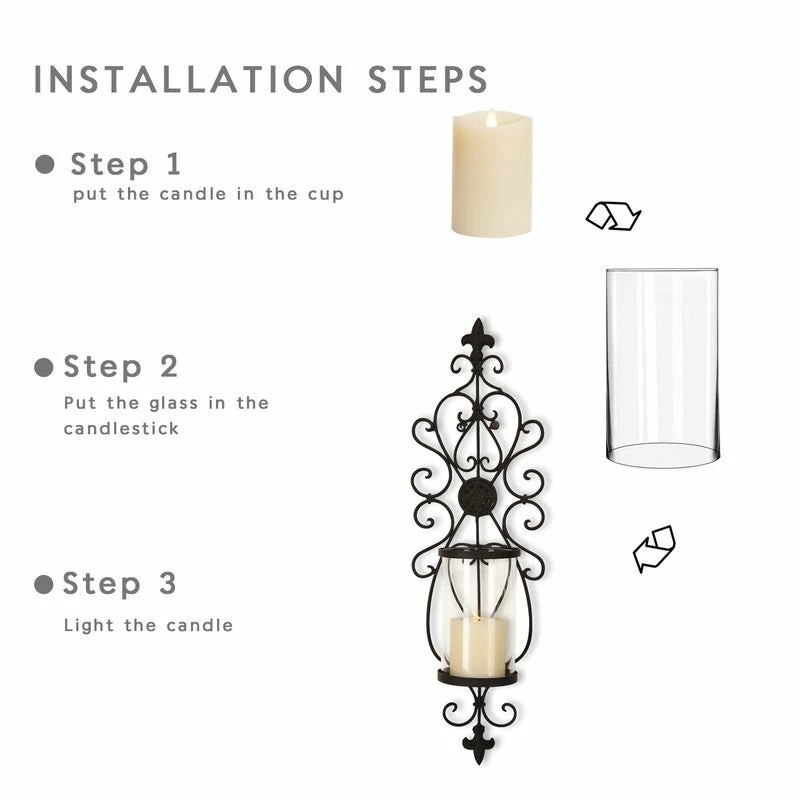 INSTALLATION STEPS

Step 1
put the candle in the cup

Step 2
Put the glass in the candlestick

Step 3
Light the candle