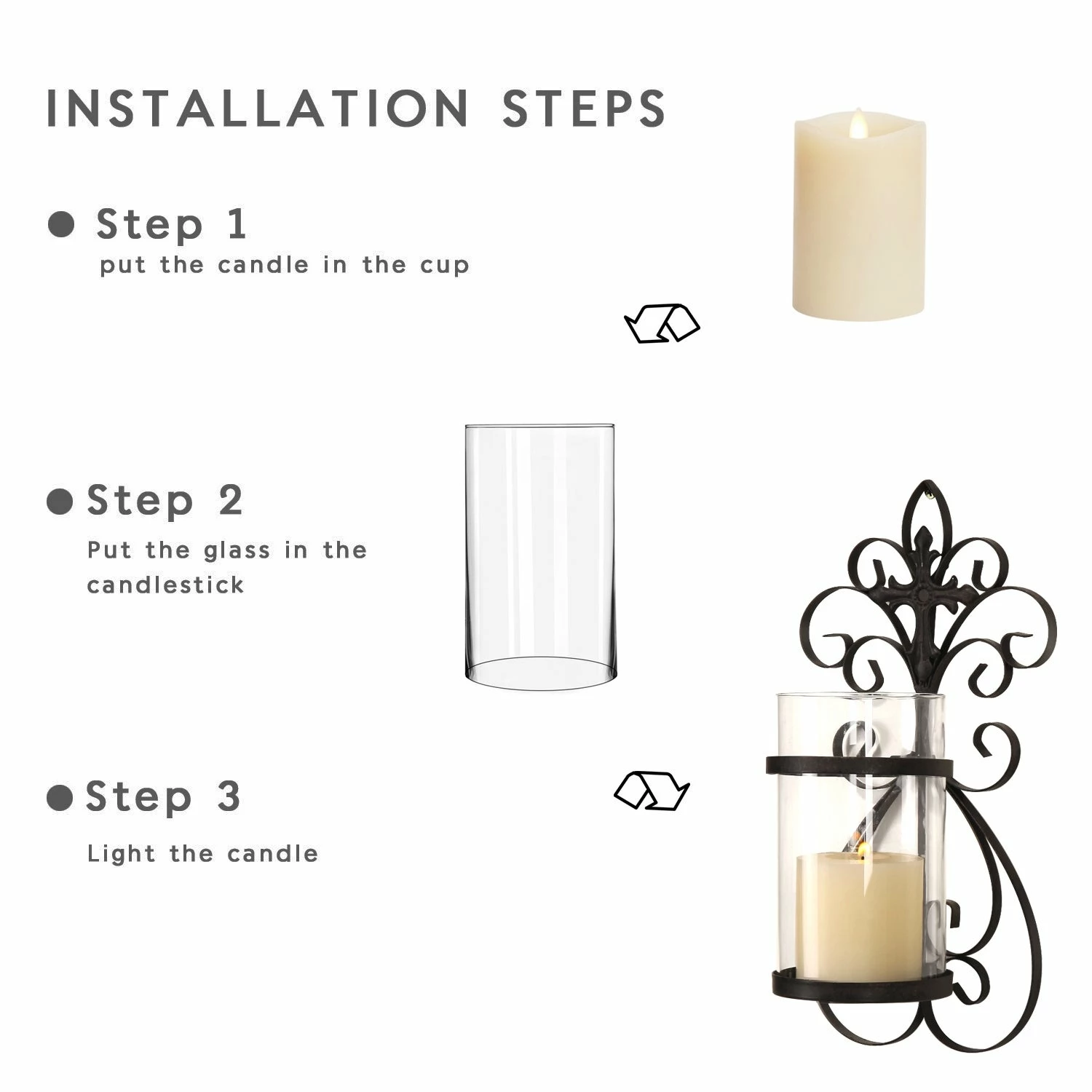 INSTALLATION STEPS

Step 1
put the candle in the cup

Step 2
Put the glass in the candlestick

Step 3
Light the candle