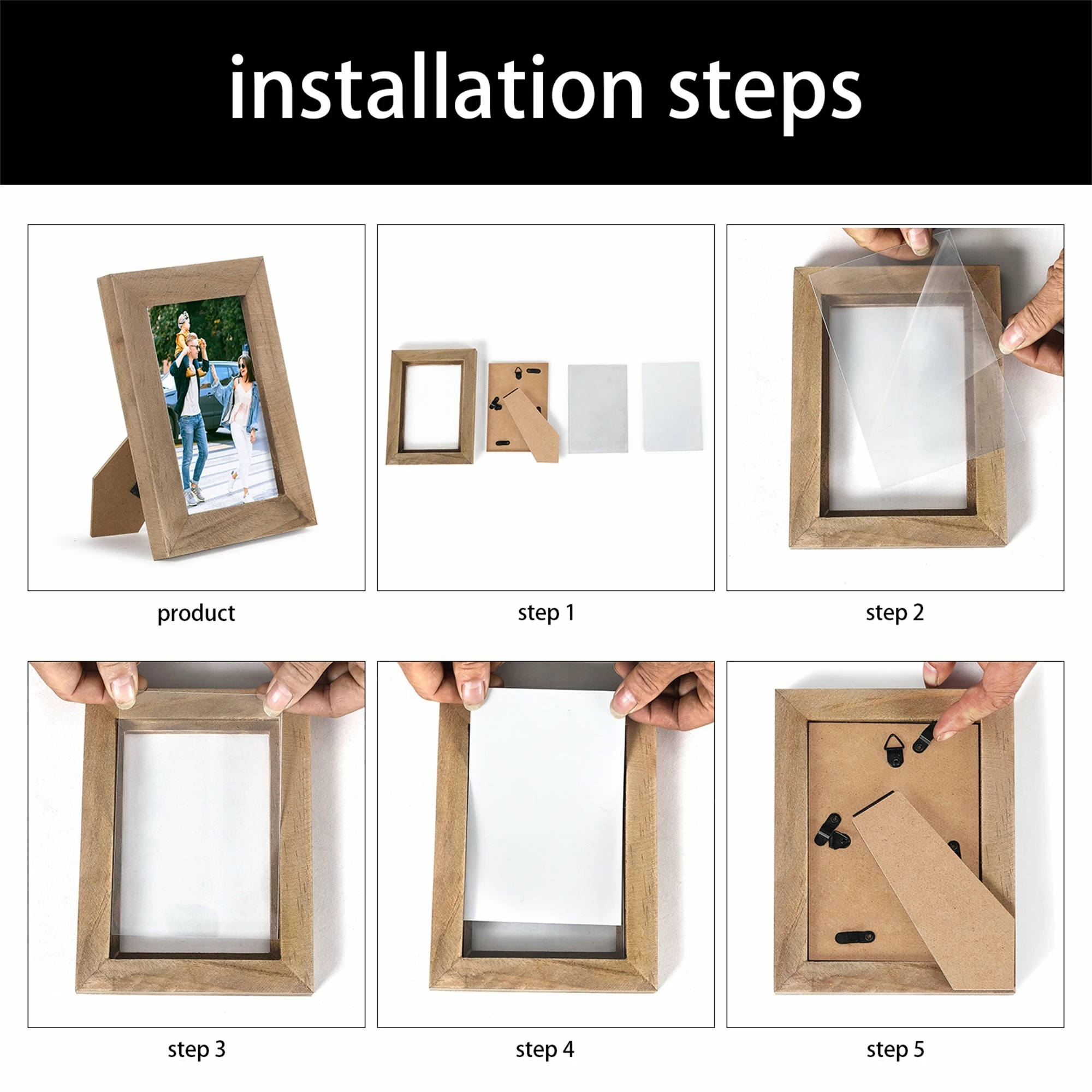 installation steps

product

step 1

step 2

step 3

step 4

step 5