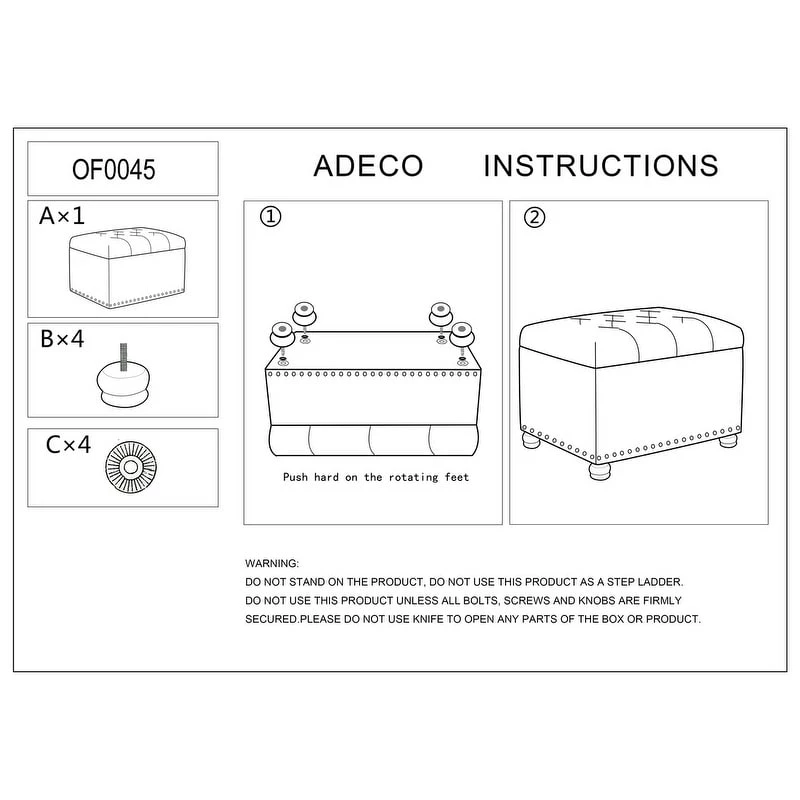 OF0045

A×1

B×4

C×4

ADECO INSTRUCTIONS

①

Push hard on the rotating feet

②

WARNING:
DO NOT STAND ON THE PRODUCT, DO NOT USE THIS PRODUCT AS A STEP LADDER.
DO NOT USE THIS PRODUCT UNLESS ALL BOLTS, SCREWS AND KNOBS ARE FIRMLY SECURED.PLEASE DO NOT USE KNIFE TO OPEN ANY PARTS OF THE BOX OR PRODUCT.