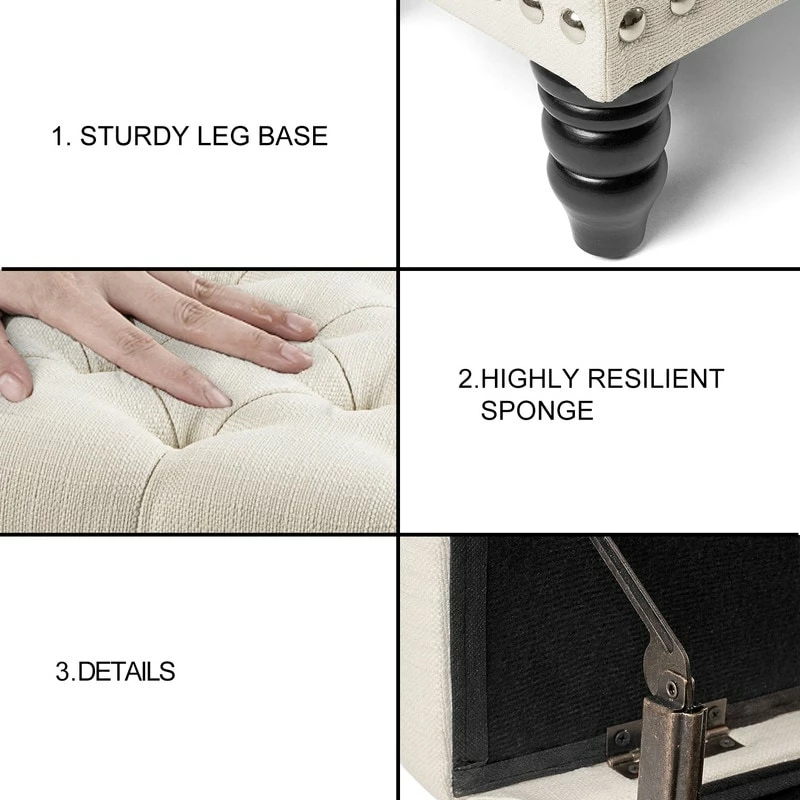 1. STURDY LEG BASE

2.HIGHLY RESILIENT SPONGE

3.DETAILS