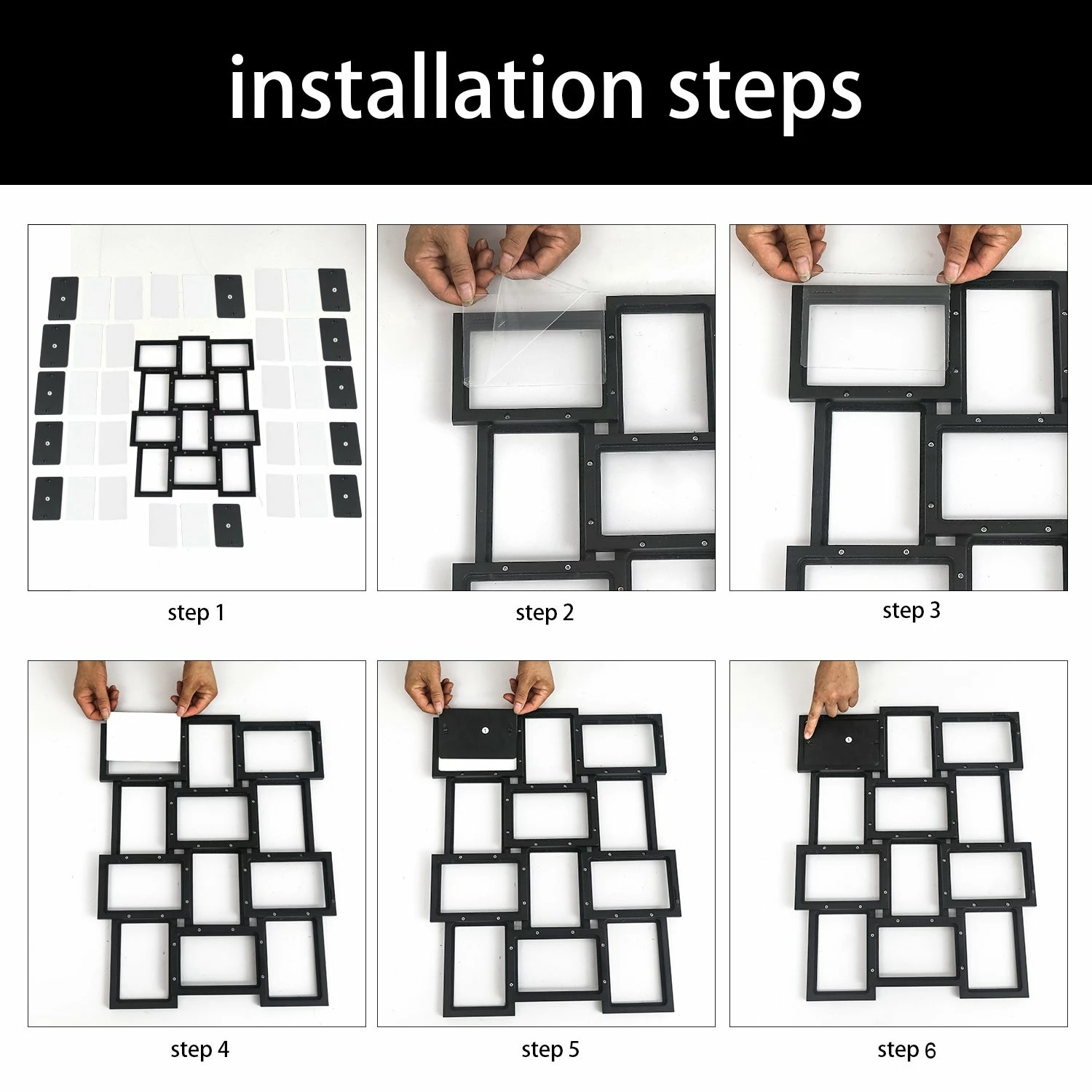 installation steps

step 1

step 2

step 3

step 4

step 5

step 6